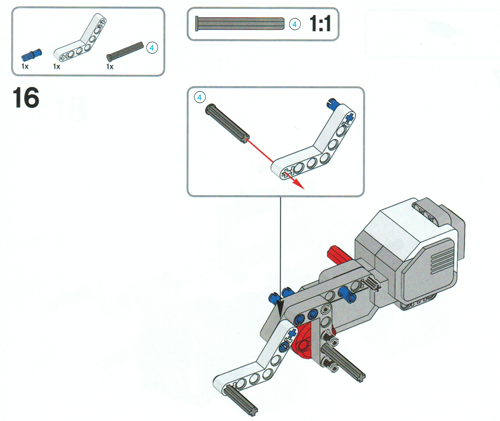 1x 1x 1x 4

4 1:1

16

4