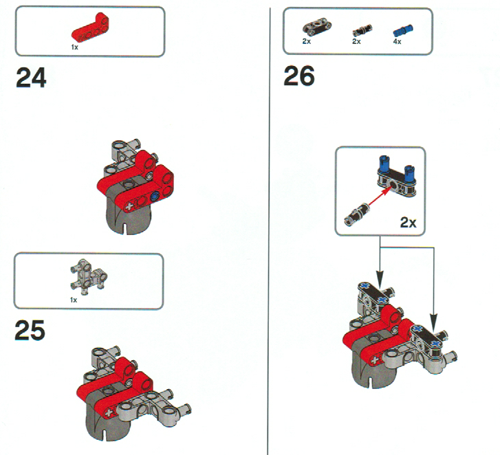 1x

24

1x

25

2x 2x 4x

26

2x