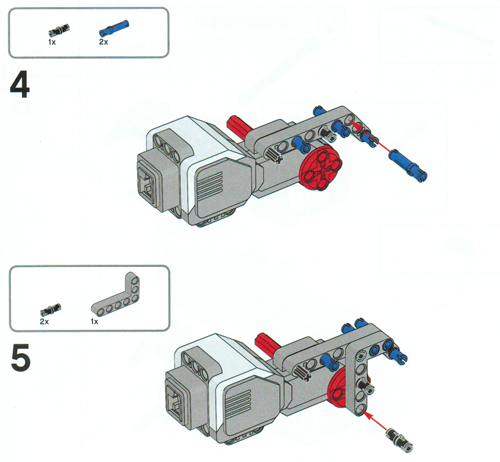 1x 2x

4

2x 1x

5