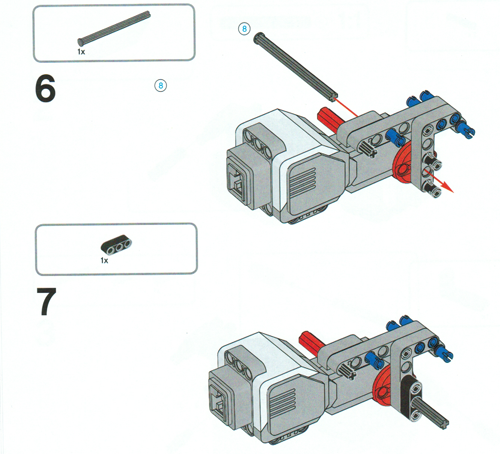 1x

6

8

8

1x

7